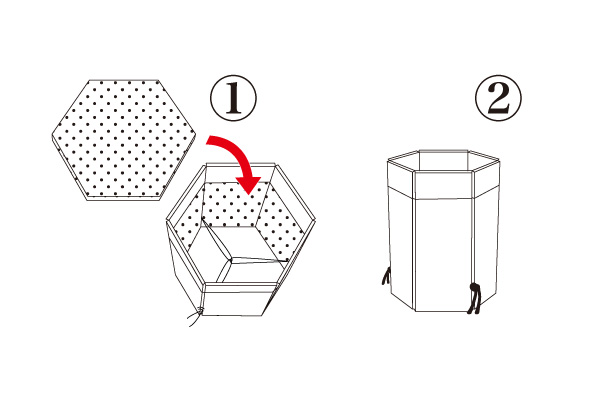 ①

②